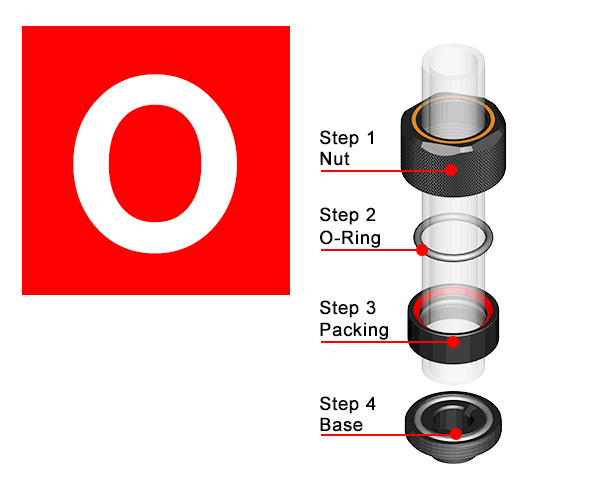 O

Step 1
Nut

Step 2
O-Ring

Step 3
Packing

Step 4
Base