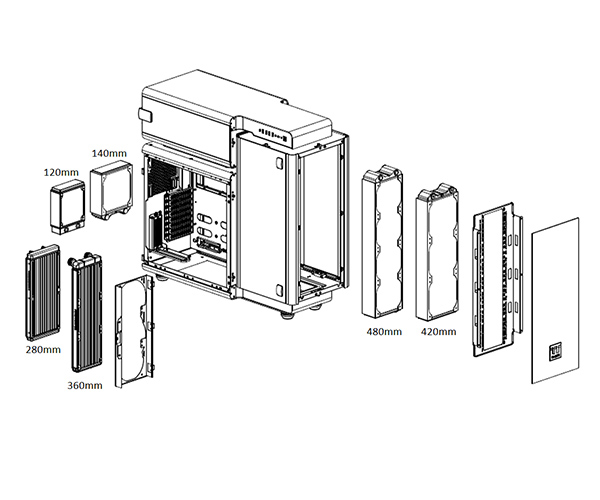 140mm
120mm
280mm
360mm
480mm
420mm