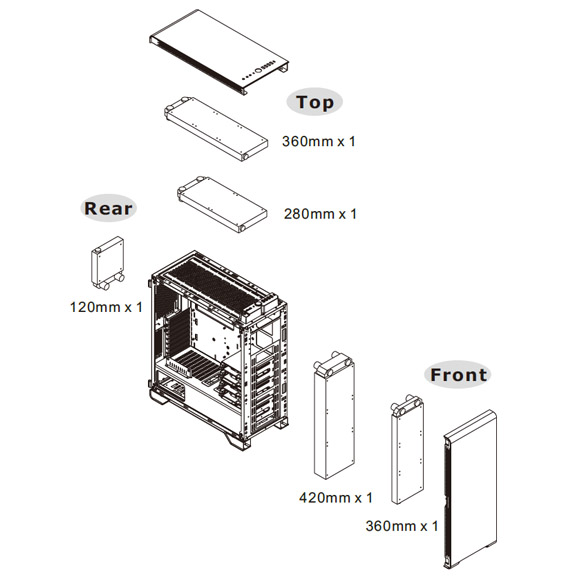 Top

360mm x 1

280mm x 1

Rear

120mm x 1

Front

420mm x 1

360mm x 1