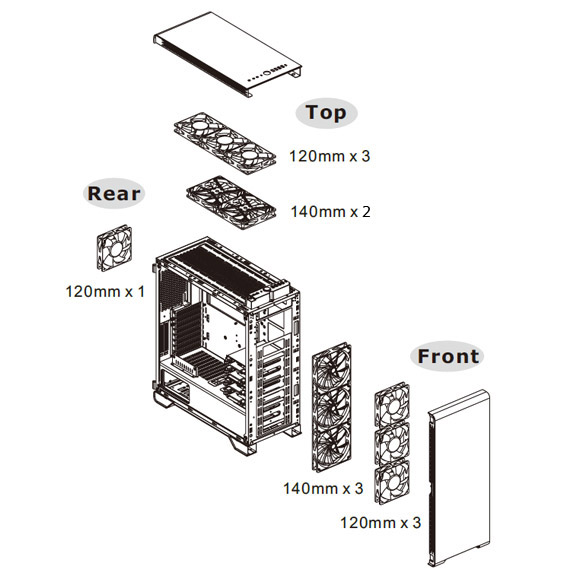 Top

120mm x 3

140mm x 2

Rear

120mm x 1

Front

140mm x 3

120mm x 3