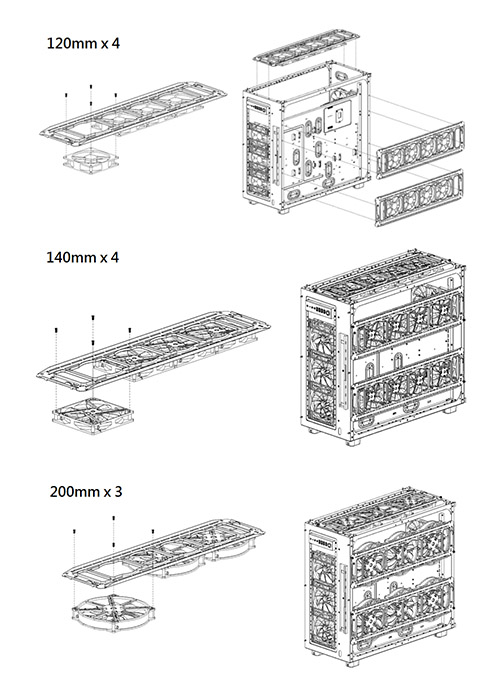 120mm x 4

140mm x 4

200mm x 3