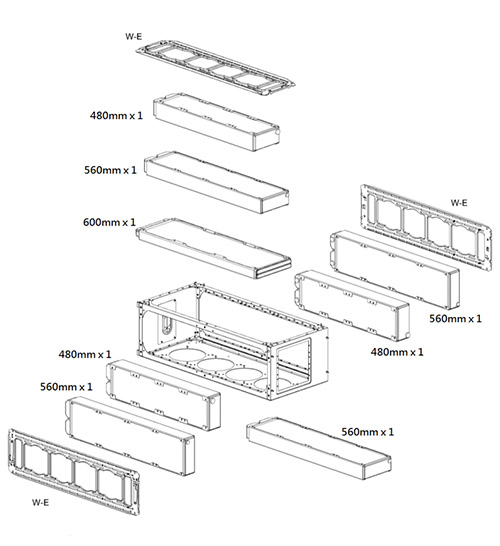 W-E

480mm x 1

560mm x 1

600mm x 1

W-E

560mm x 1

480mm x 1

480mm x 1

560mm x 1

560mm x 1

W-E